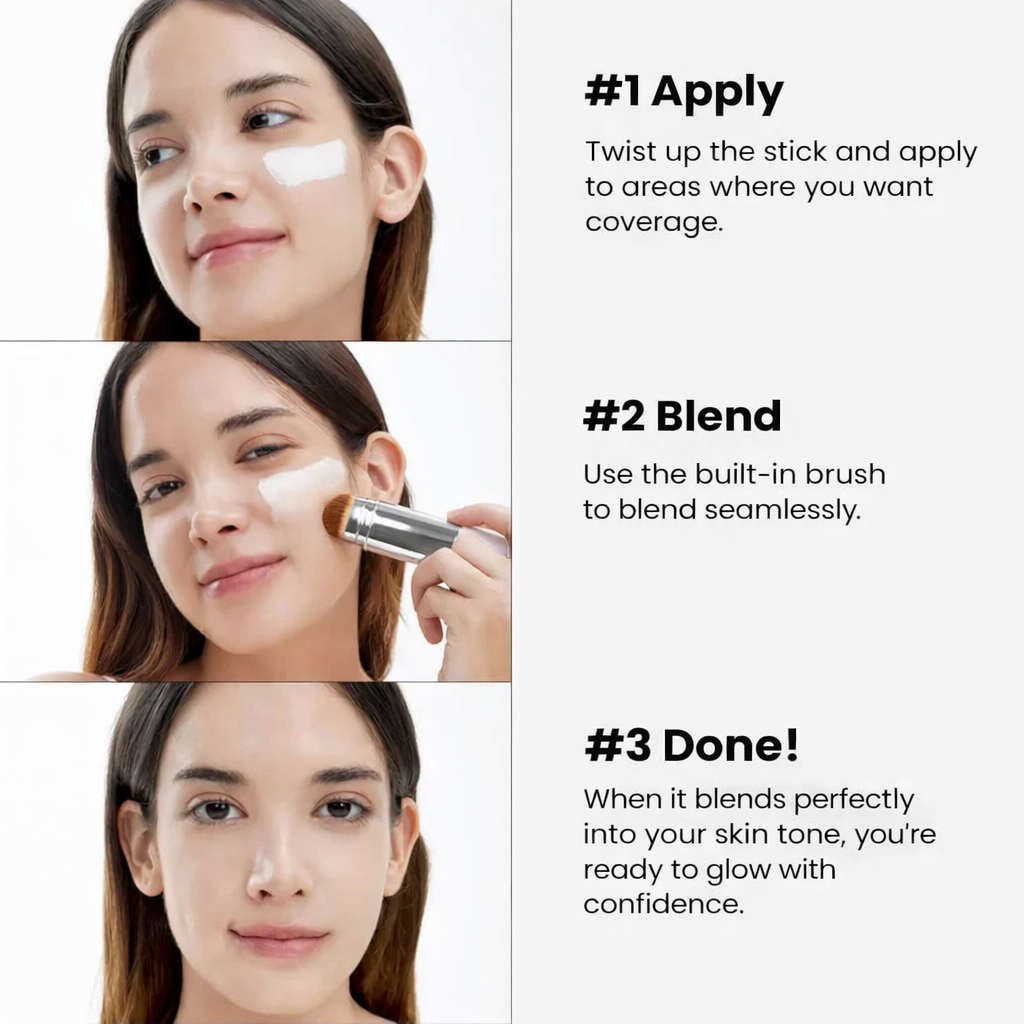 #1 Apply

Twist up the stick and apply to areas where you want coverage.

#2 Blend

Use the built-in brush to blend seamlessly.

#3 Done!

When it blends perfectly into your skin tone, you're ready to glow with confidence.